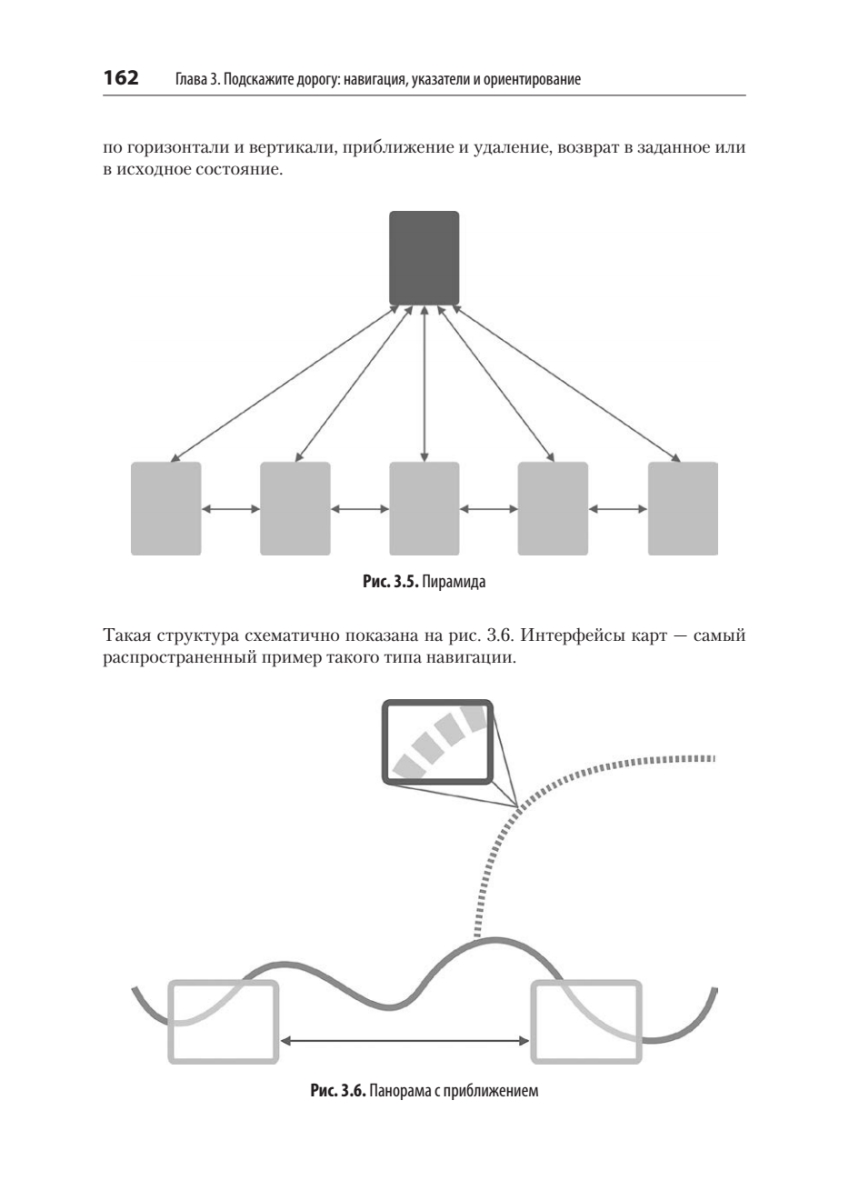 162 Глава 3. Подскажите дорогу: навигация, указатели и ориентирование

по горизонтали и вертикали, приближение и удаление, возврат в заданное или в исходное состояние.

Рис. 3.5. Пирамида

Такая структура схематично показана на рис. 3.6. Интерфейсы карт — самый распространенный пример такого типа навигации.

Рис. 3.6. Панорама с приближением